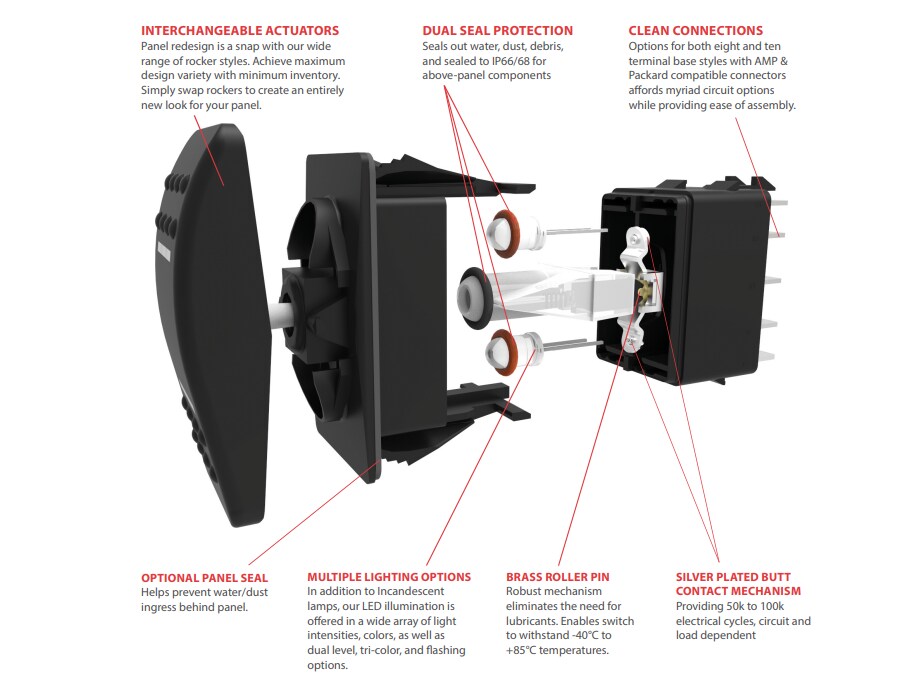 INTERCHANGEABLE ACTUATORS
Panel redesign is a snap with our wide range of rocker styles. Achieve maximum design variety with minimum inventory. Simply swap rockers to create an entirely new look for your panel.

DUAL SEAL PROTECTION
Seals out water, dust, debris, and sealed to IP66/68 for above-panel components

CLEAN CONNECTIONS
Options for both eight and ten terminal base styles with AMP & Packard compatible connectors affords myriad circuit options while providing ease of assembly.

OPTIONAL PANEL SEAL
Helps prevent water/dust ingress behind panel.

MULTIPLE LIGHTING OPTIONS
In addition to Incandescent lamps, our LED illumination is offered in a wide array of light intensities, colors, as well as dual level, tri-color, and flashing options.

BRASS ROLLER PIN
Robust mechanism eliminates the need for lubricants. Enables switch to withstand -40°C to +85°C temperatures.

SILVER PLATED BUTT CONTACT MECHANISM
Providing 50k to 100k electrical cycles, circuit and load dependent